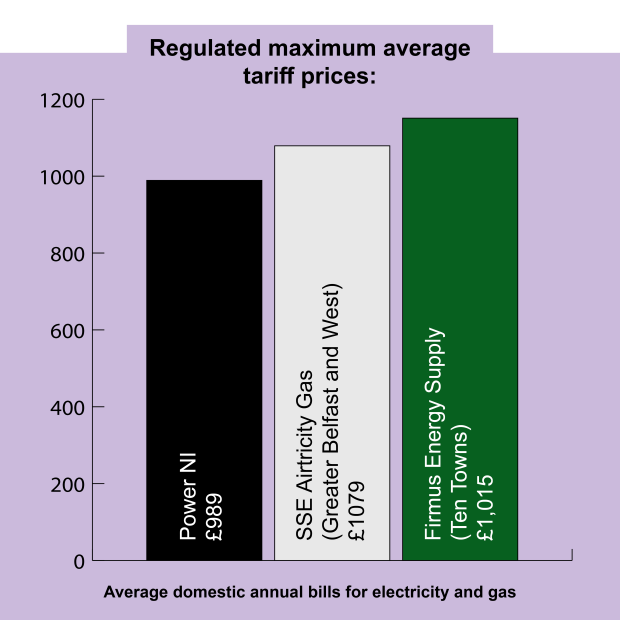 Regulated maximum average tariff prices:

1200
1000
800
600
400
200
0

Power NI
£989

SSE Airtricity Gas
(Greater Belfast and West)
£1079

Firmus Energy Supply
(Ten Towns)
£1,015

Average domestic annual bills for electricity and gas