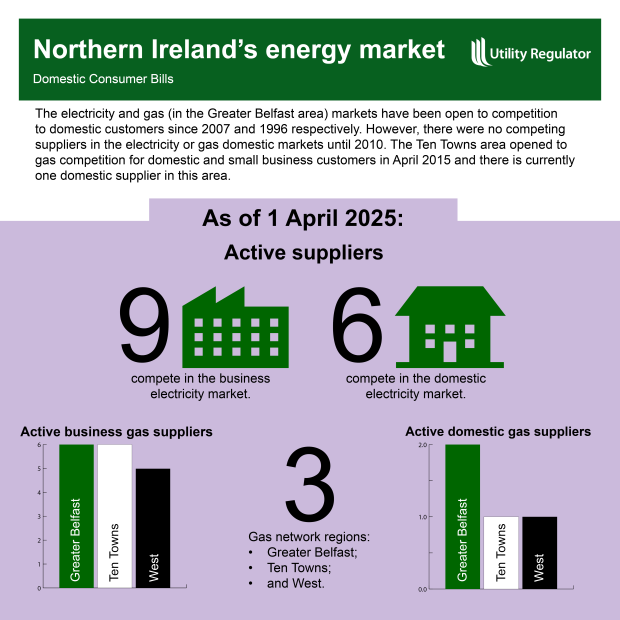 Northern Ireland's energy market

Utility Regulator

Domestic Consumer Bills

The electricity and gas (in the Greater Belfast area) markets have been open to competition to domestic customers since 2007 and 1996 respectively. However, there were no competing suppliers in the electricity or gas domestic markets until 2010. The Ten Towns area opened to gas competition for domestic and small business customers in April 2015 and there is currently one domestic supplier in this area.

As of 1 April 2025:

Active suppliers

9

compete in the business electricity market.

6

compete in the domestic electricity market.

Active business gas suppliers

6
5
4
3
2
1
0

Greater Belfast
Ten Towns
West

3

Gas network regions:
• Greater Belfast;
• Ten Towns;
• and West.

Active domestic gas suppliers

2.0
1.0
0.0

Greater Belfast
Ten Towns
West