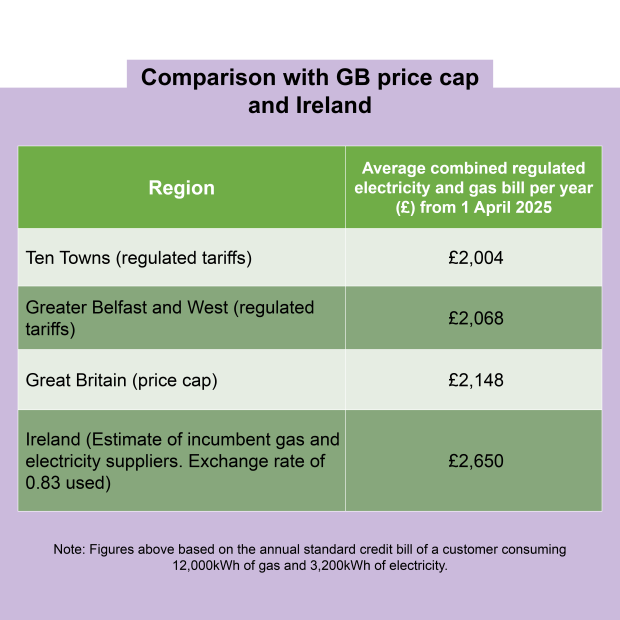 Comparison with GB price cap and Ireland

| Region | Average combined regulated electricity and gas bill per year (£) from 1 April 2025 |
|---|---|
| Ten Towns (regulated tariffs) | £2,004 |
| Greater Belfast and West (regulated tariffs) | £2,068 |
| Great Britain (price cap) | £2,148 |
| Ireland (Estimate of incumbent gas and electricity suppliers. Exchange rate of 0.83 used) | £2,650 |

Note: Figures above based on the annual standard credit bill of a customer consuming 12,000kWh of gas and 3,200kWh of electricity.